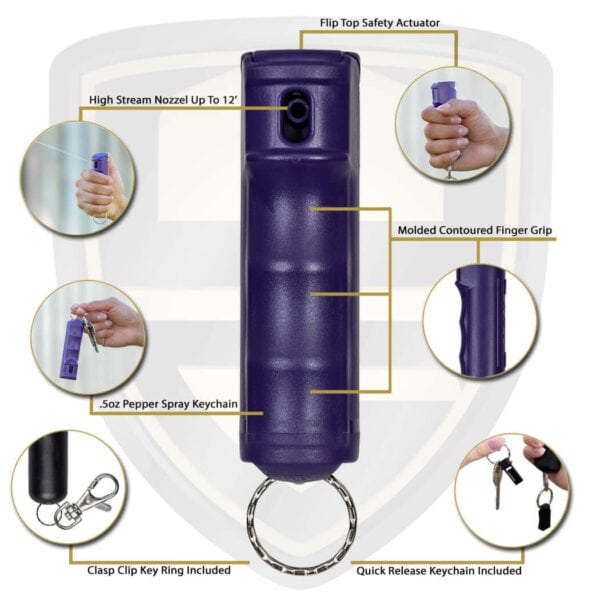 Flip Top Safety Actuator

High Stream Nozzel Up To 12'

Molded Contoured Finger Grip

.5oz Pepper Spray Keychain

Clasp Clip Key Ring Included

Quick Release Keychain Included