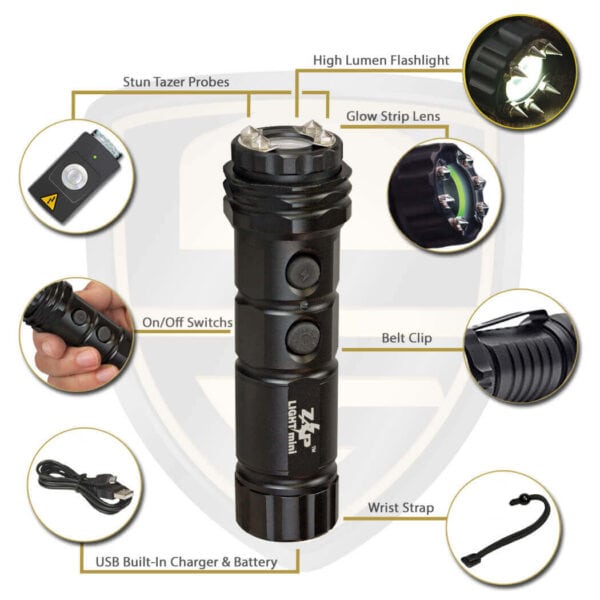 High Lumen Flashlight

Stun Tazer Probes

Glow Strip Lens

On/Off Switchs

Belt Clip

ZAP™ LIGHT mini

Wrist Strap

USB Built-In Charger & Battery