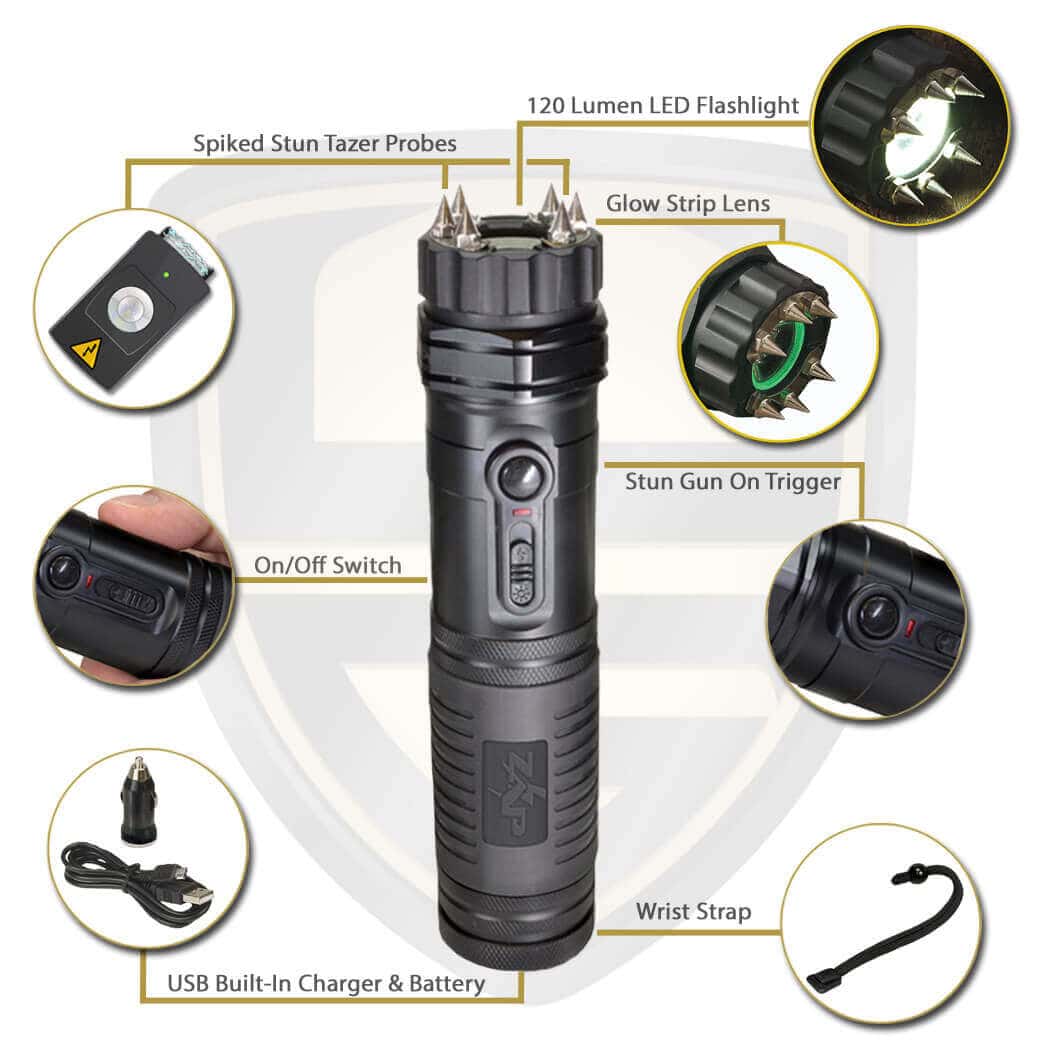 120 Lumen LED Flashlight

Spiked Stun Tazer Probes

Glow Strip Lens

Stun Gun On Trigger

On/Off Switch

ZAP

Wrist Strap

USB Built-In Charger & Battery