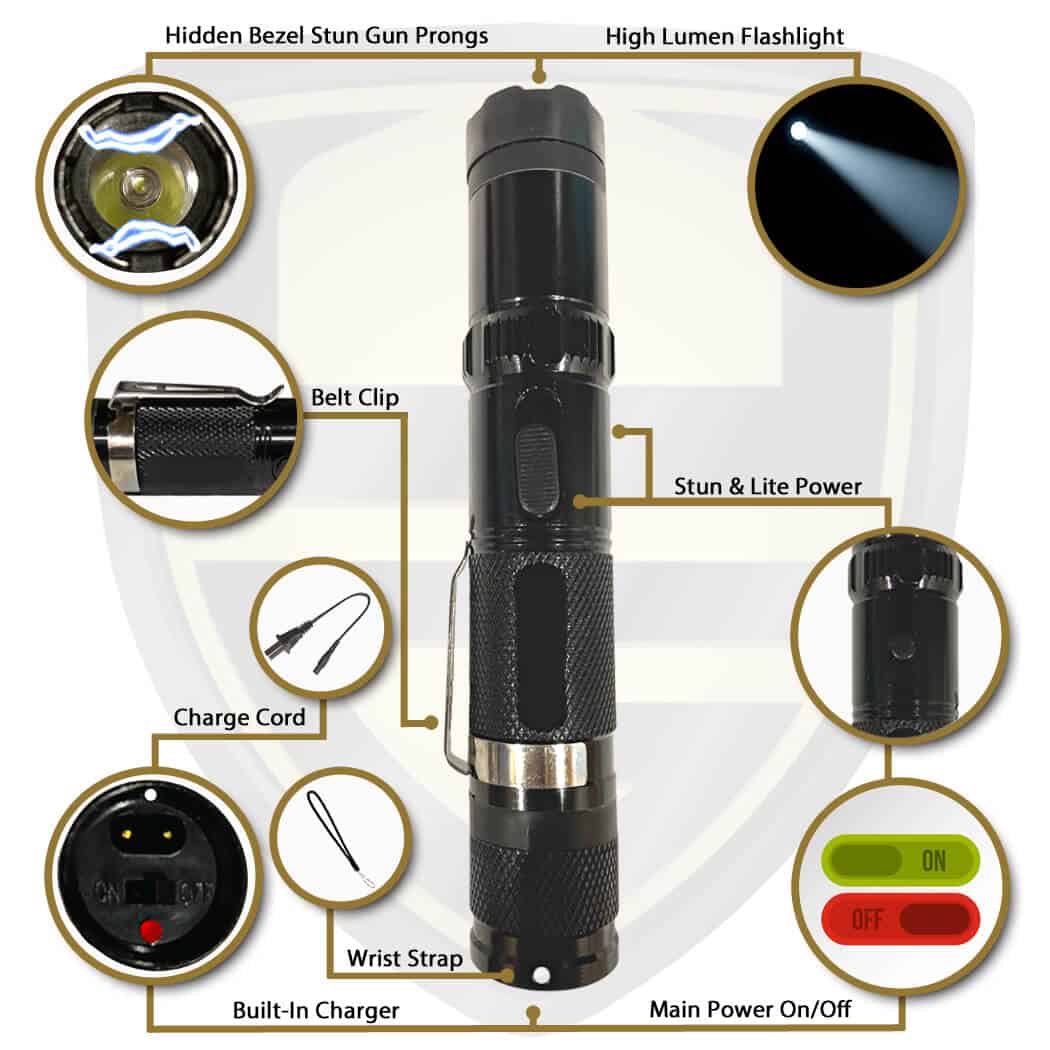 Hidden Bezel Stun Gun Prongs
High Lumen Flashlight
Belt Clip
Stun & Lite Power
Charge Cord
ON OFF
Wrist Strap
ON
OFF
Built-In Charger
Main Power On/Off