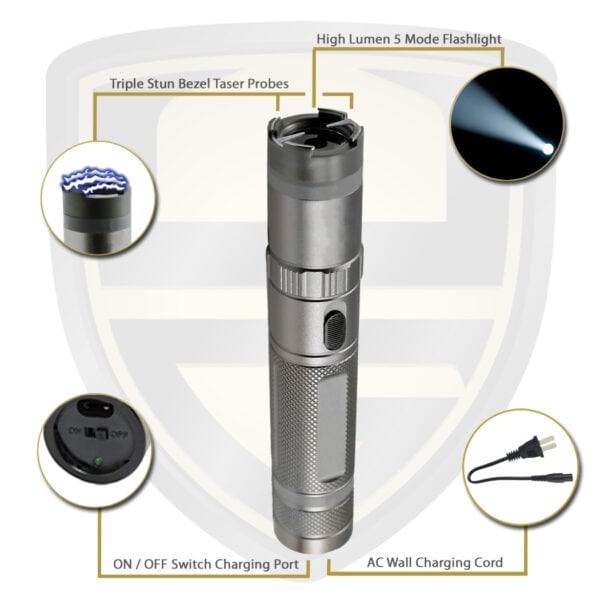 High Lumen 5 Mode Flashlight

Triple Stun Bezel Taser Probes

ON OFF

ON / OFF Switch Charging Port

AC Wall Charging Cord